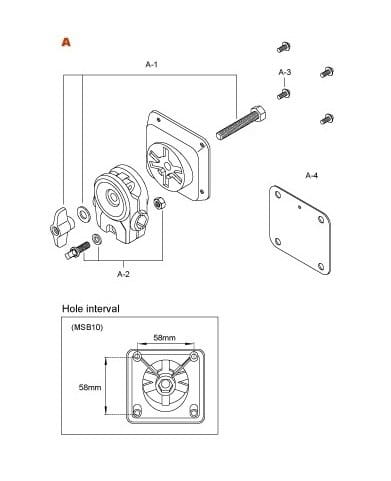 A

A-1

A-3

A-4

A-2

Hole interval

(MSB10)

58mm

58mm