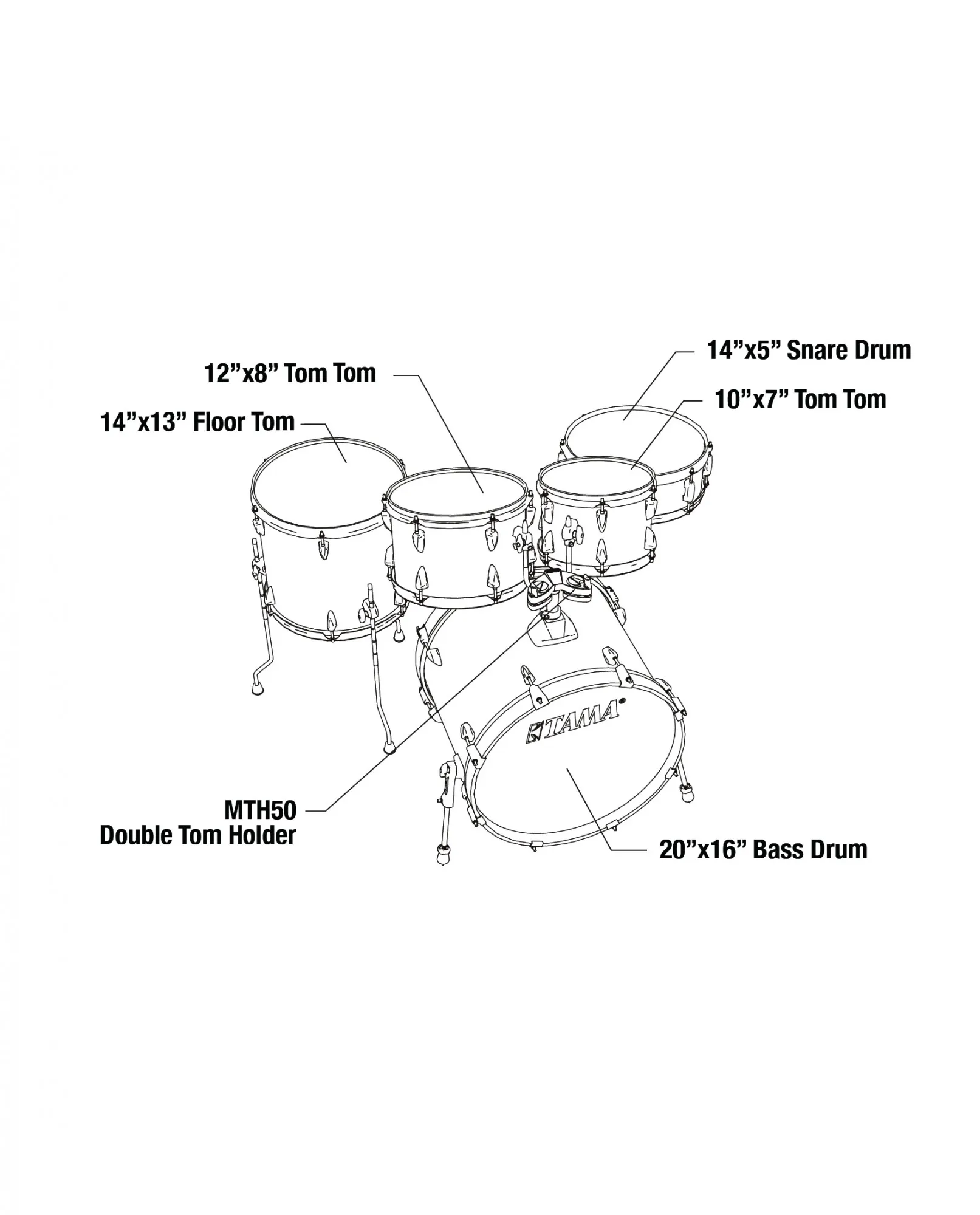 14”x5” Snare Drum

12”x8” Tom Tom

10”x7” Tom Tom

14”x13” Floor Tom

TAMA

MTH50
Double Tom Holder

20”x16” Bass Drum