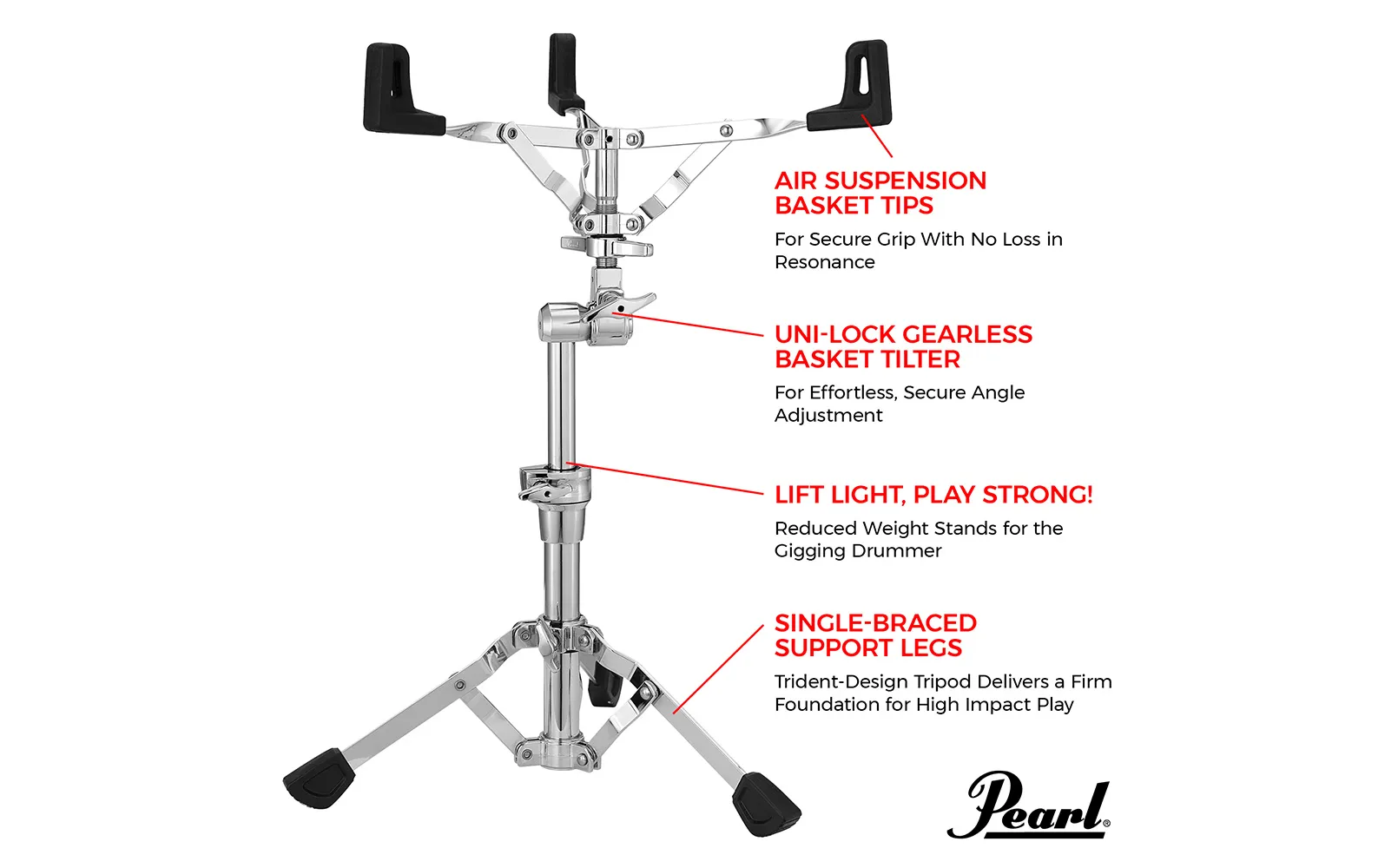 AIR SUSPENSION BASKET TIPS

For Secure Grip With No Loss in Resonance

UNI-LOCK GEARLESS BASKET TILTER

For Effortless, Secure Angle Adjustment

LIFT LIGHT, PLAY STRONG!

Reduced Weight Stands for the Gigging Drummer

SINGLE-BRACED SUPPORT LEGS

Trident-Design Tripod Delivers a Firm Foundation for High Impact Play

Pearl®